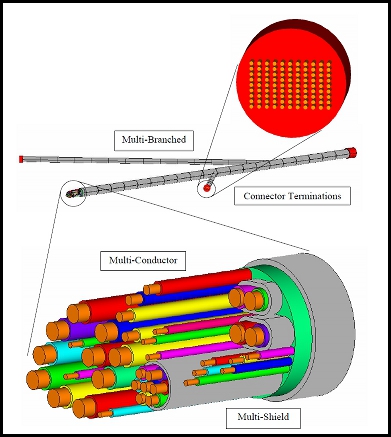 Multi-Branched

Connector Terminations

Multi-Conductor

Multi-Shield